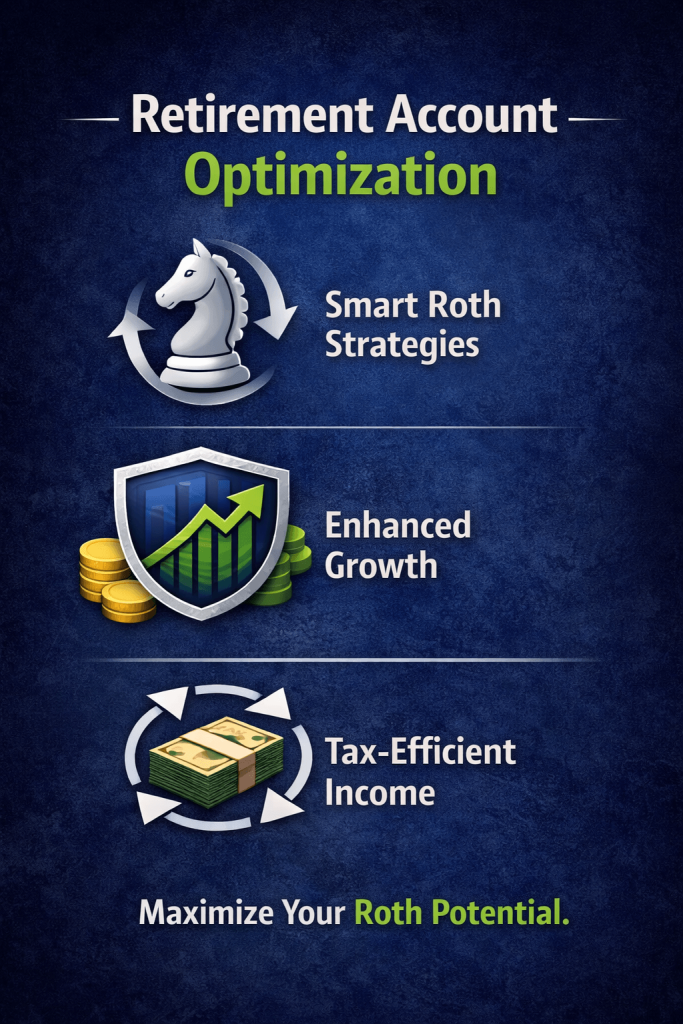 Retirement Account
Optimization

Smart Roth Strategies

Enhanced Growth

Tax-Efficient Income

Maximize Your Roth Potential.